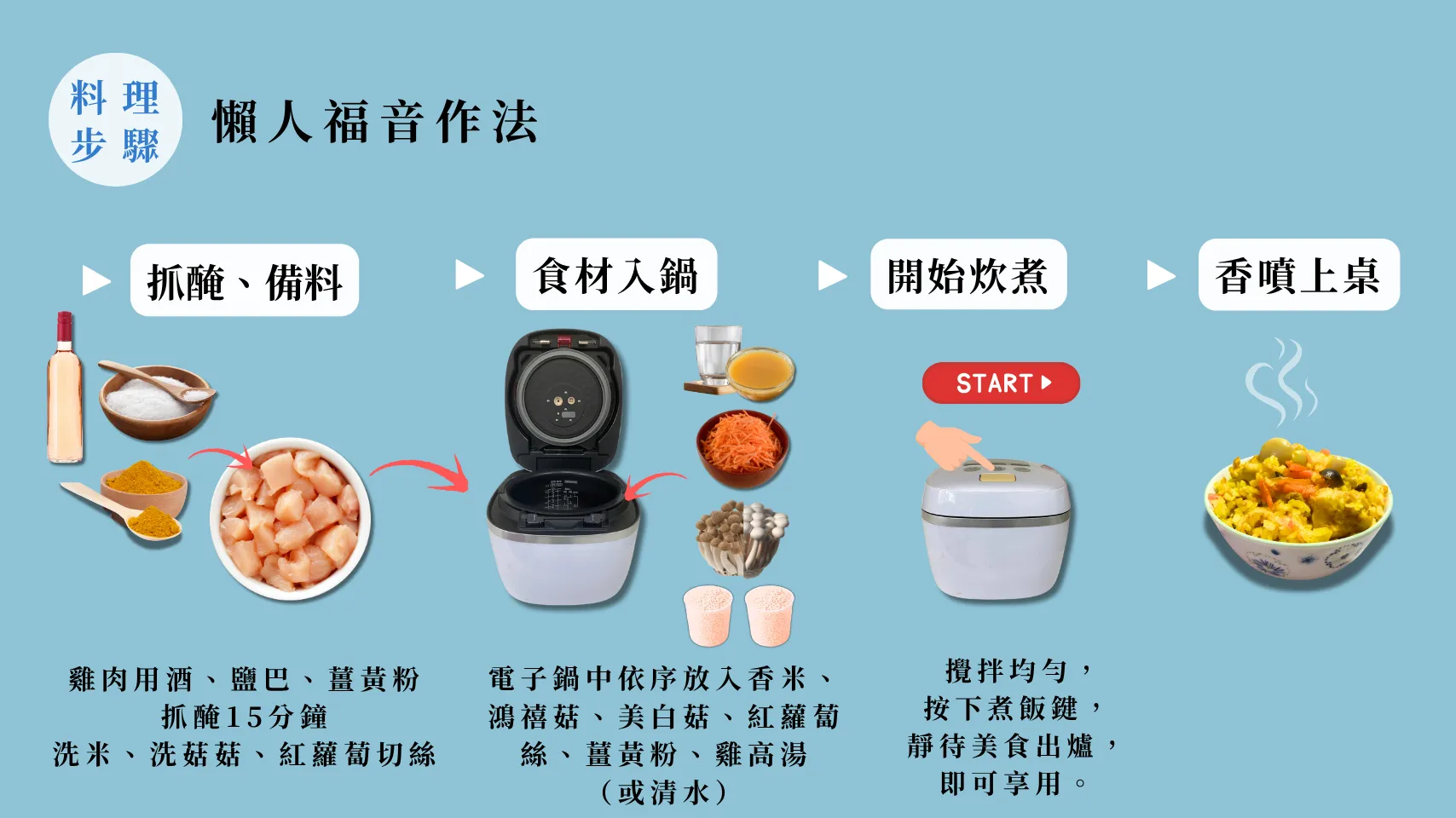 料理步驟

懶人福音作法

抓醃、備料

食材入鍋

開始炊煮

香噴上桌

START

雞肉用酒、鹽巴、薑黃粉抓醃15分鐘
洗米、洗菇菇、紅蘿蔔切絲

電子鍋中依序放入香米、鴻禧菇、美白菇、紅蘿蔔絲、薑黃粉、雞高湯（或清水）

攪拌均勻，按下煮飯鍵，靜待美食出爐，即可享用。