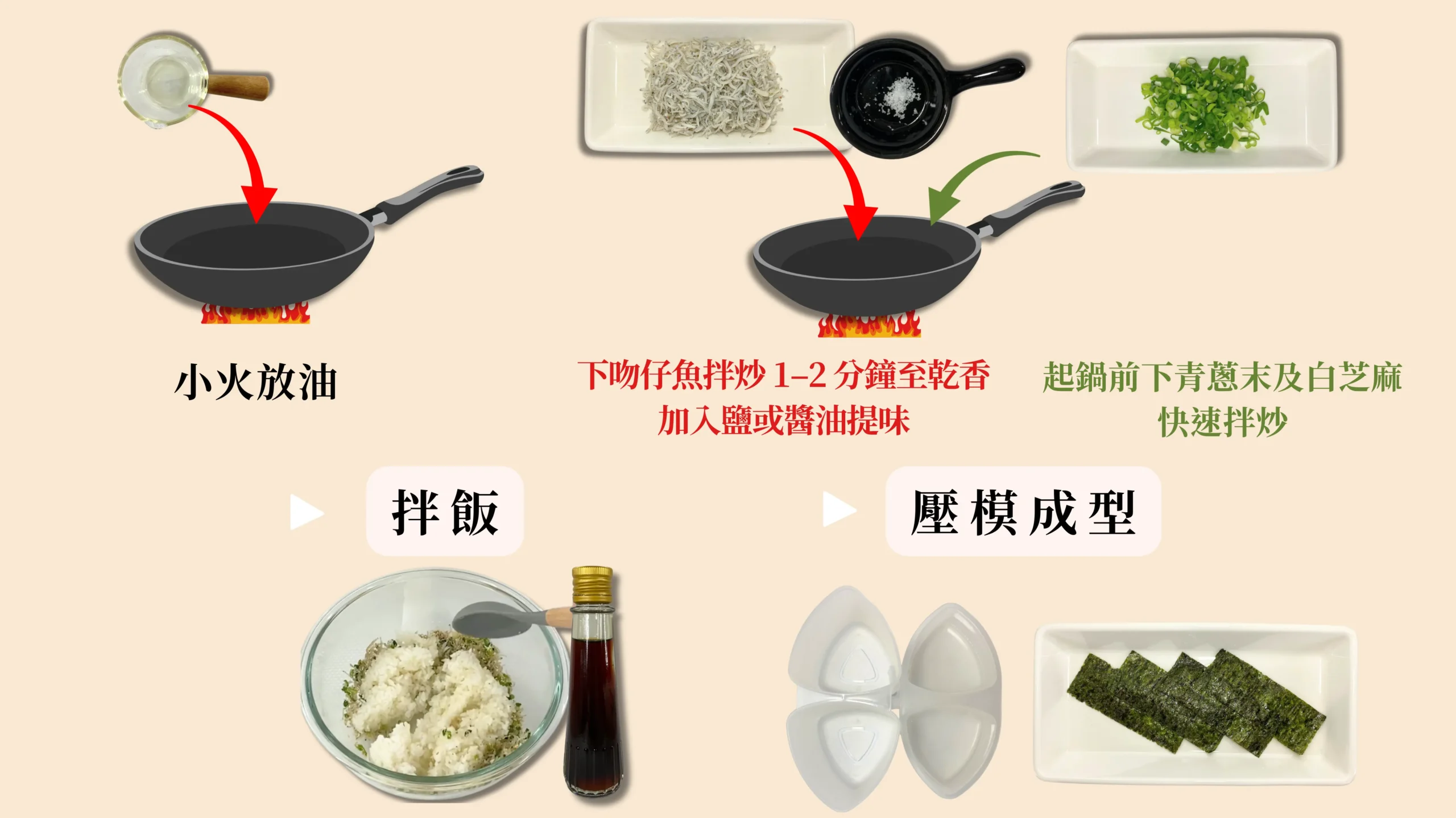 小火放油

下吻仔魚拌炒 1–2 分鐘至乾香
加入鹽或醬油提味

起鍋前下青蔥末及白芝麻
快速拌炒

拌飯

壓模成型