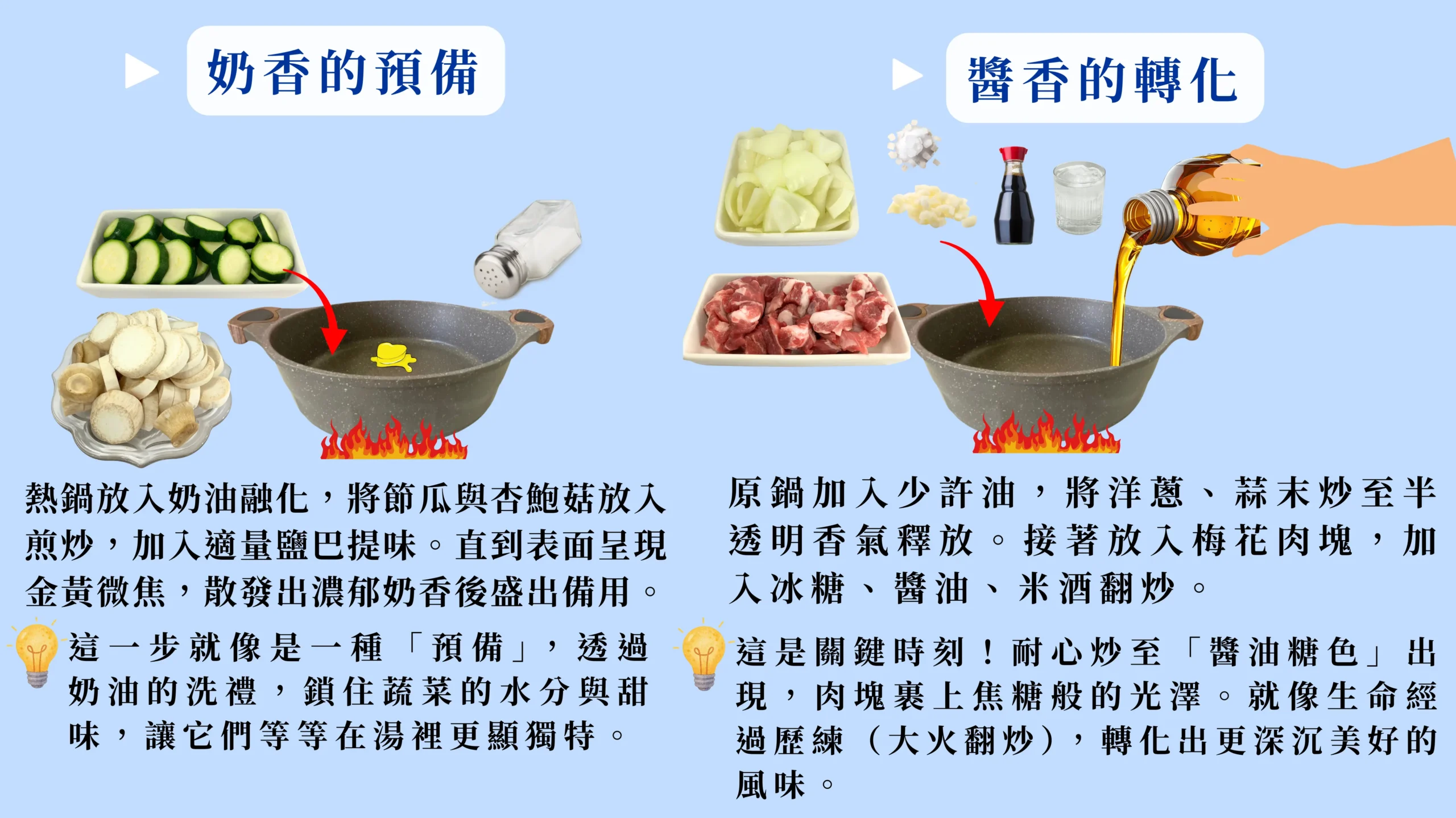 奶香的預備

熱鍋放入奶油融化，將節瓜與杏鮑菇放入煎炒，加入適量鹽巴提味。直到表面呈現金黃微焦，散發出濃郁奶香後盛出備用。

這一步就像是一種「預備」，透過奶油的洗禮，鎖住蔬菜的水分與甜味，讓它們等等在湯裡更顯獨特。

醬香的轉化

原鍋加入少許油，將洋蔥、蒜末炒至半透明香氣釋放。接著放入梅花肉塊，加入冰糖、醬油、米酒翻炒。

這是關鍵時刻！耐心炒至「醬油糖色」出現，肉塊裹上焦糖般的光澤。就像生命經過歷練（大火翻炒），轉化出更深沉美好的風味。